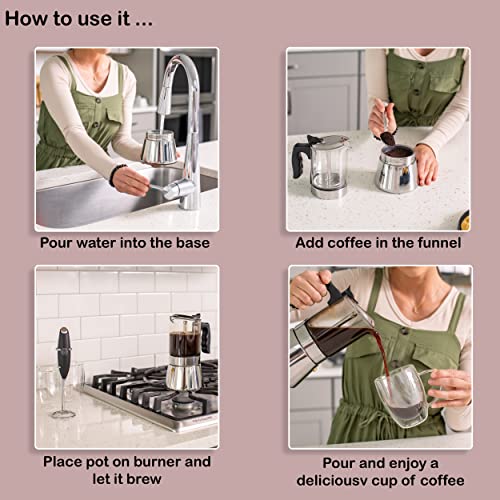 How to use it ...

Pour water into the base

Add coffee in the funnel

Place pot on burner and let it brew

Pour and enjoy a deliciousv cup of coffee