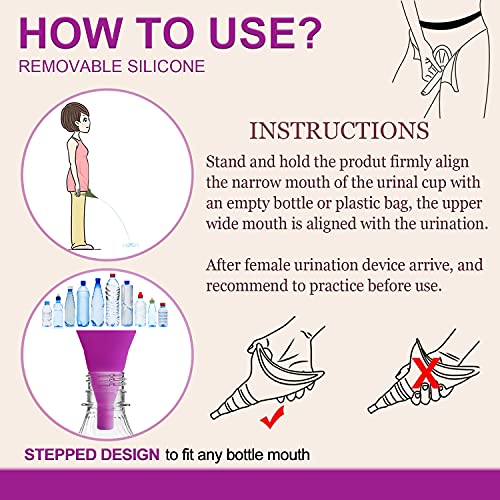 HOW TO USE?
REMOVABLE SILICONE

INSTRUCTIONS

Stand and hold the produt firmly align the narrow mouth of the urinal cup with an empty bottle or plastic bag, the upper wide mouth is aligned with the urination.

After female urination device arrive, and recommend to practice before use.

STEPPED DESIGN to fit any bottle mouth