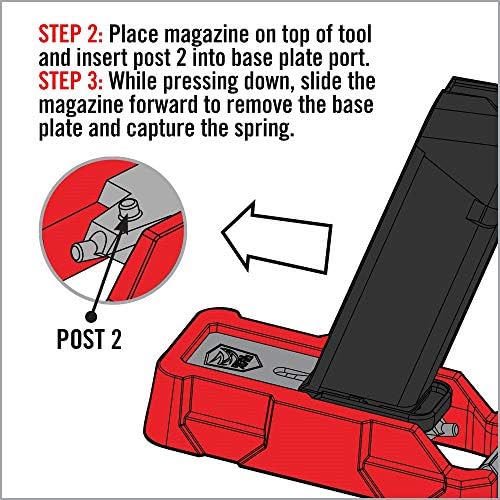 STEP 2: Place magazine on top of tool and insert post 2 into base plate port.
STEP 3: While pressing down, slide the magazine forward to remove the base plate and capture the spring.

POST 2