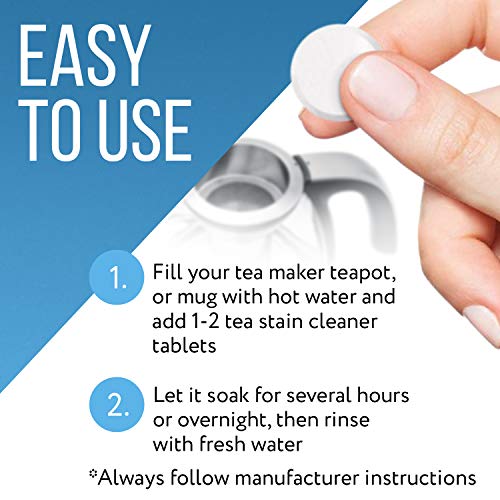 EASY TO USE

1. Fill your tea maker teapot, or mug with hot water and add 1-2 tea stain cleaner tablets

2. Let it soak for several hours or overnight, then rinse with fresh water

*Always follow manufacturer instructions