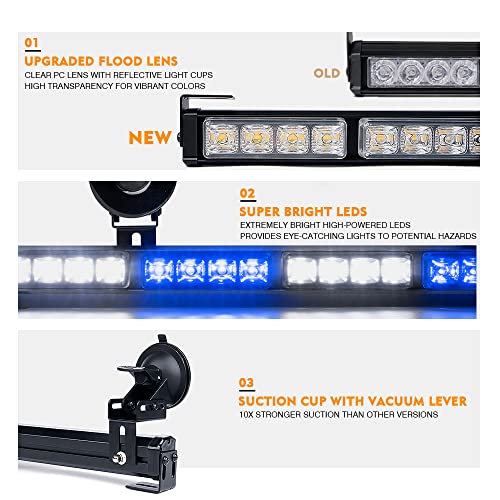 01
UPGRADED FLOOD LENS
CLEAR PC LENS WITH REFLECTIVE LIGHT CUPS
HIGH TRANSPARENCY FOR VIBRANT COLORS

OLD

NEW

02
SUPER BRIGHT LEDS
EXTREMELY BRIGHT HIGH-POWERED LEDS
PROVIDES EYE-CATCHING LIGHTS TO POTENTIAL HAZARDS

03
SUCTION CUP WITH VACUUM LEVER
10X STRONGER SUCTION THAN OTHER VERSIONS