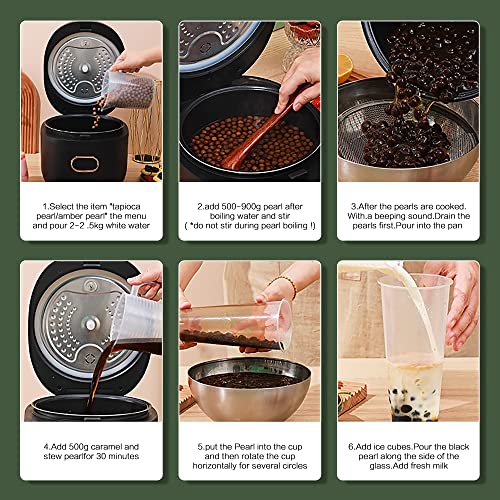 1.Select the item "tapioca pearl/amber pearl" the menu and pour 2-2 .5kg white water

2.add 500-900g pearl after boiling water and stir ( *do not stir during pearl boiling !)

3.After the pearls are cooked. With.a beeping sound.Drain the pearls first.Pour into the pan

4.Add 500g caramel and stew pearlfor 30 minutes

5.put the Pearl into the cup and then rotate the cup horizontally for several circles

6.Add ice cubes.Pour the black pearl along the side of the glass.Add fresh milk