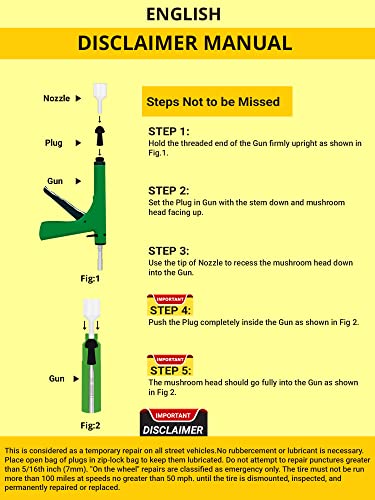 ENGLISH

DISCLAIMER MANUAL

Nozzle

Plug

Gun

Fig:1

Gun

Fig:2

Steps Not to be Missed

STEP 1:
Hold the threaded end of the Gun firmly upright as shown in Fig.1.

STEP 2:
Set the Plug in Gun with the stem down and mushroom head facing up.

STEP 3:
Use the tip of Nozzle to recess the mushroom head down into the Gun.

IMPORTANT
STEP 4:
Push the Plug completely inside the Gun as shown in Fig 2.

IMPORTANT
STEP 5:
The mushroom head should go fully into the Gun as shown in Fig 2.

IMPORTANT
DISCLAIMER

This is considered as a temporary repair on all street vehicles.No rubbercement or lubricant is necessary. Place open bag of plugs in zip-lock bag to keep them lubricated. Do not attempt to repair punctures greater than 5/16th inch (7mm). "On the wheel" repairs are classified as emergency only. The tire must not be run more than 100 miles at speeds no greater than 50 mph. until the tire is dismounted, inspected, and permanently repaired or replaced.