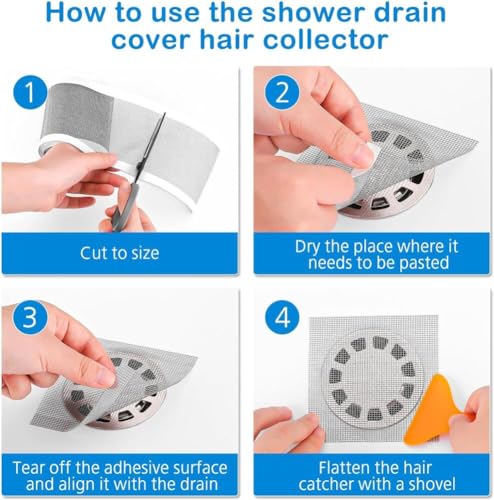 How to use the shower drain cover hair collector

1

Cut to size

2

Dry the place where it needs to be pasted

3

Tear off the adhesive surface and align it with the drain

4

Flatten the hair catcher with a shovel