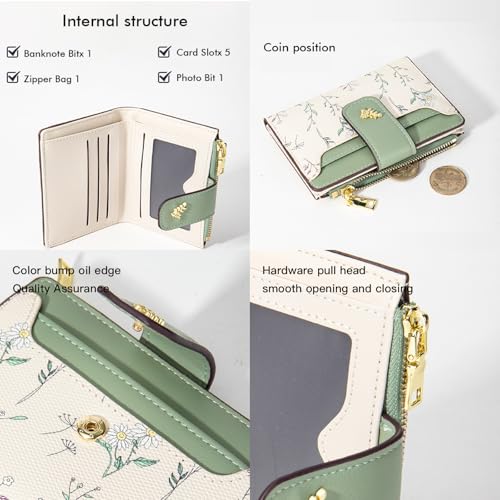 Internal structure

Banknote Bitx 1

Card Slotx 5

Zipper Bag 1

Photo Bit 1

Coin position

Color bump oil edge
Quality Assurance

Hardware pull head
smooth opening and closing