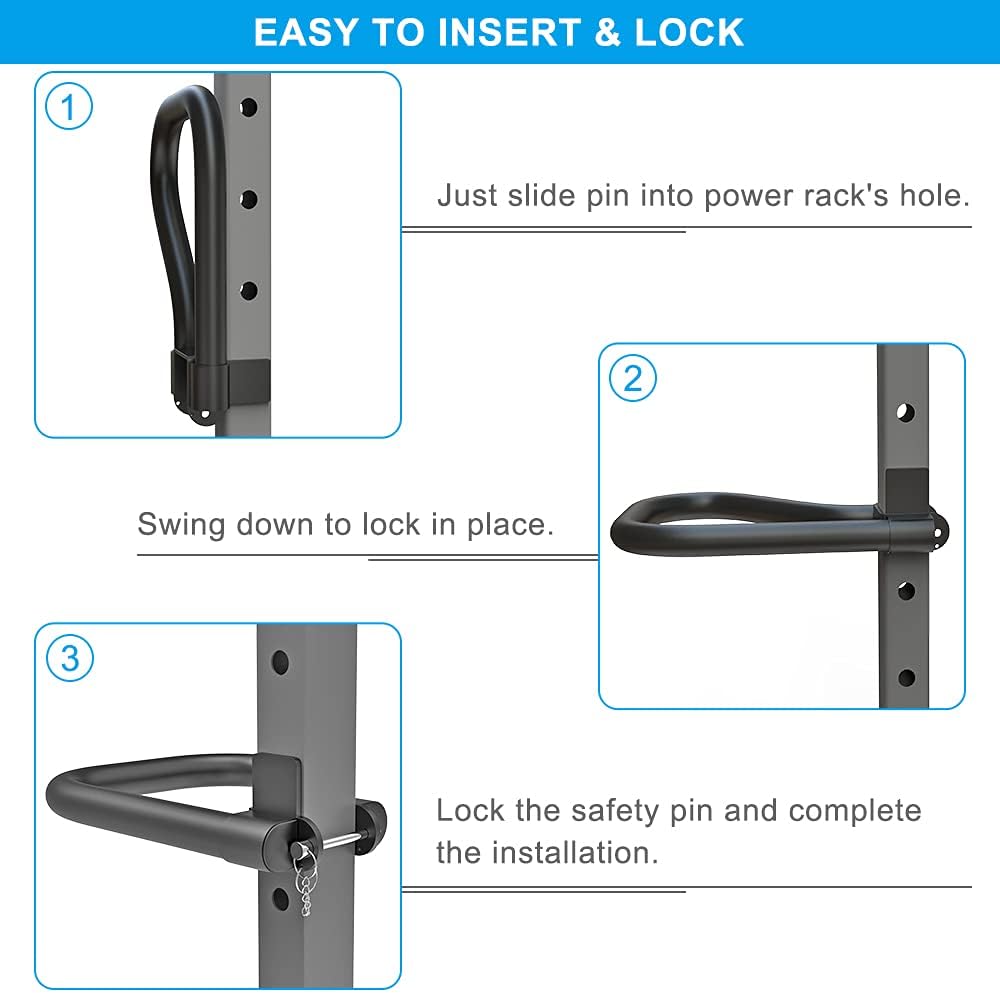 EASY TO INSERT & LOCK

1

Just slide pin into power rack's hole.

2

Swing down to lock in place.

3

Lock the safety pin and complete the installation.