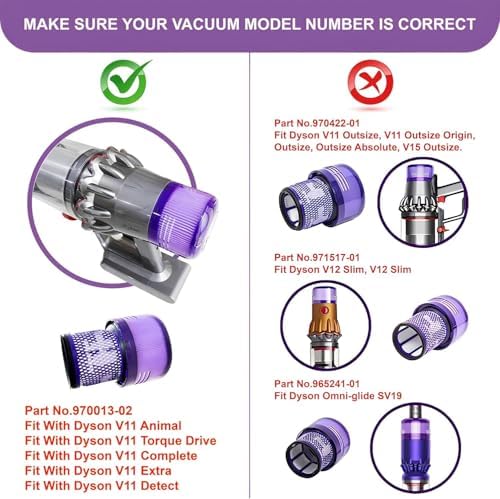 MAKE SURE YOUR VACUUM MODEL NUMBER IS CORRECT

Part No.970013-02
Fit With Dyson V11 Animal
Fit With Dyson V11 Torque Drive
Fit With Dyson V11 Complete
Fit With Dyson V11 Extra
Fit With Dyson V11 Detect

Part No.970422-01
Fit Dyson V11 Outsize, V11 Outsize Origin, Outsize, Outsize Absolute, V15 Outsize.

Part No.971517-01
Fit Dyson V12 Slim, V12 Slim

Part No.965241-01
Fit Dyson Omni-glide SV19