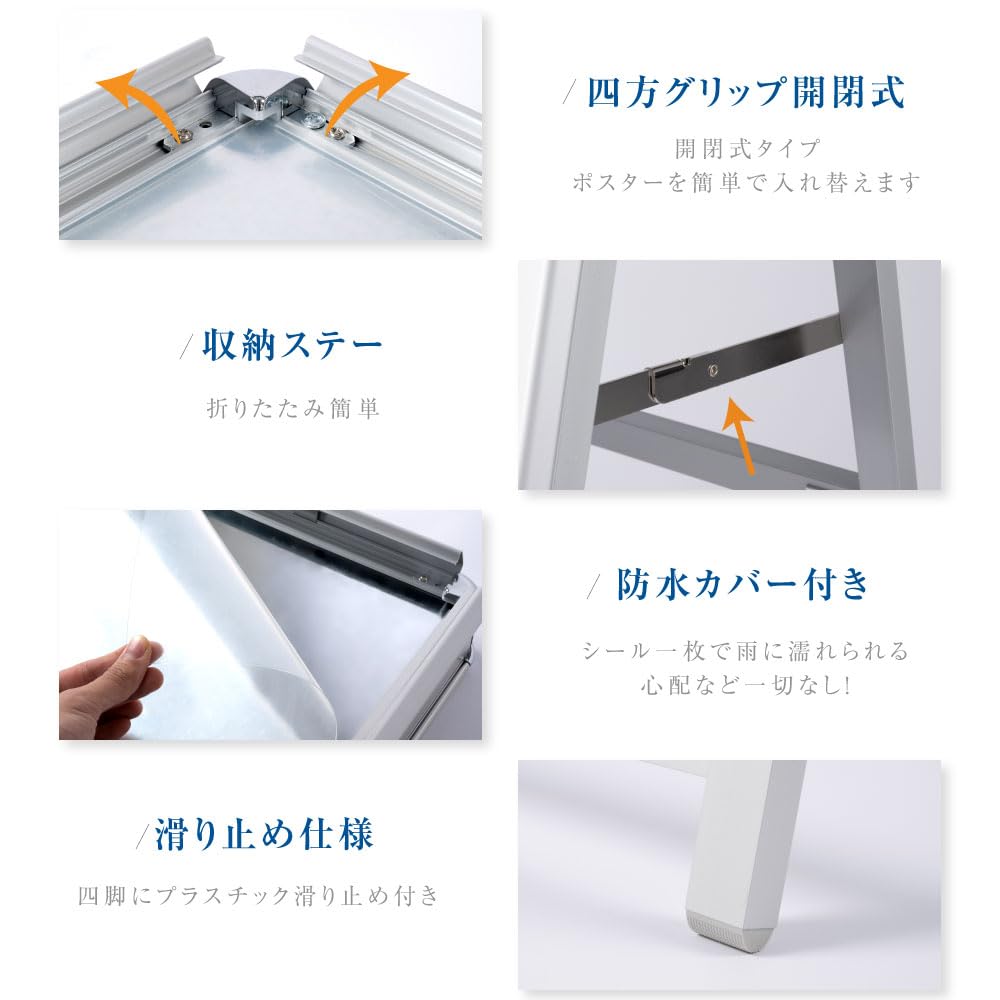 / 四方グリップ開閉式

開閉式タイプ
ポスターを簡単で入れ替えます

/ 収納ステー

折りたたみ簡単

/ 防水カバー付き

シール一枚で雨に濡れられる
心配など一切なし!

/ 滑り止め仕様

四脚にプラスチック滑り止め付き