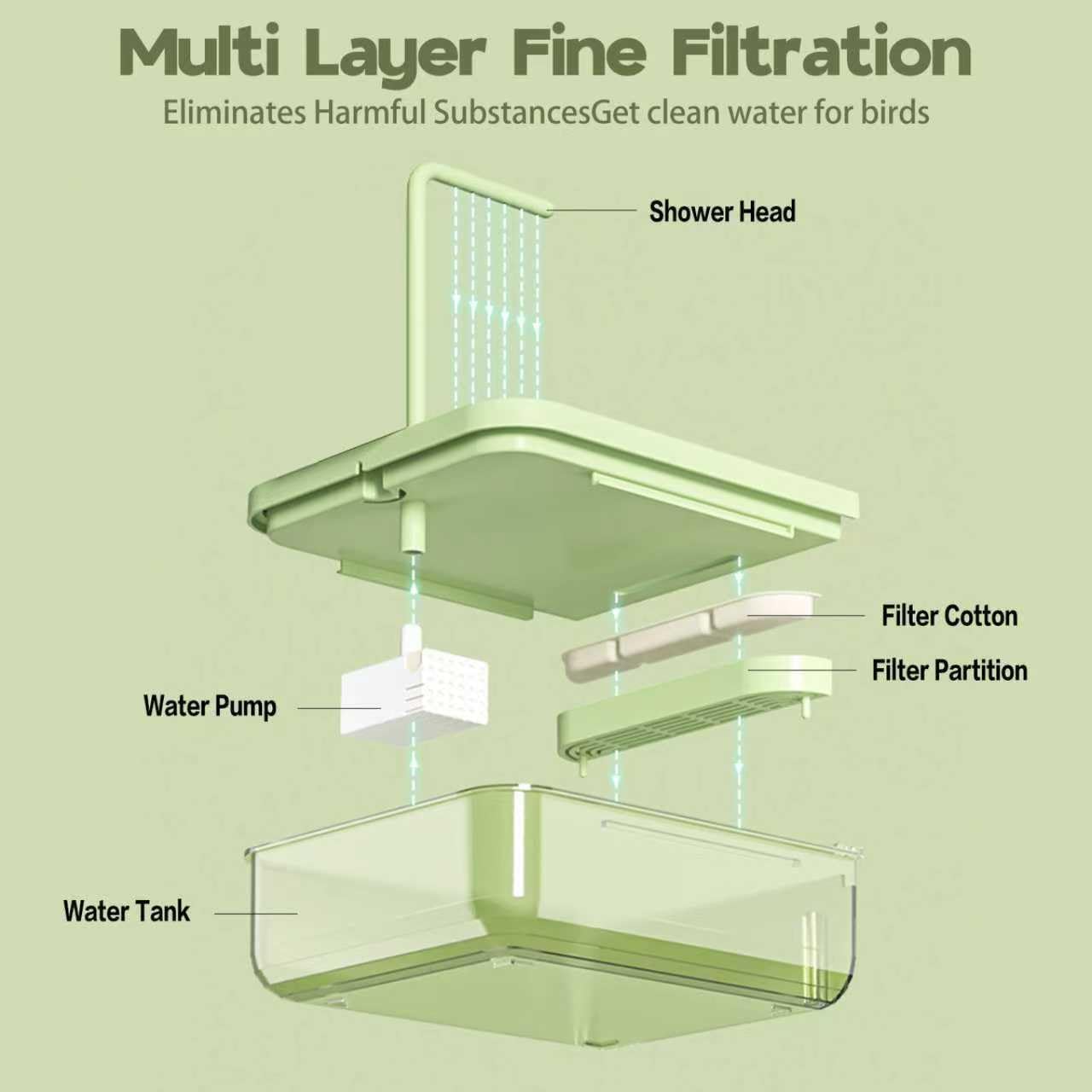 Multi Layer Fine Filtration

Eliminates Harmful SubstancesGet clean water for birds

Shower Head

Filter Cotton

Filter Partition

Water Pump

Water Tank