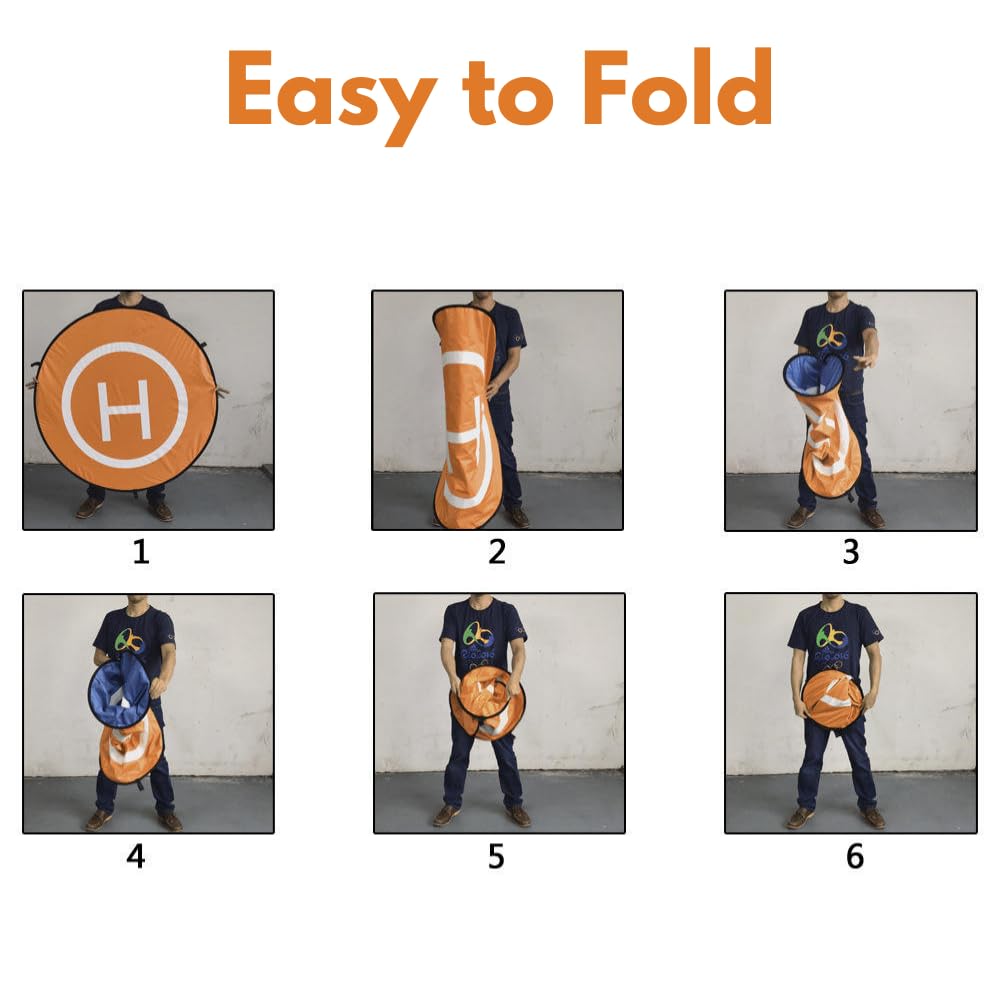 Easy to Fold

H

1

2

3

4

5

6