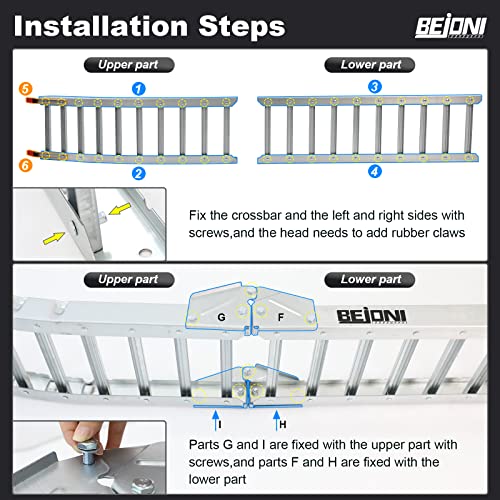 Installation Steps

BEJONI

Upper part

Lower part

5

1

3

6

2

4

Fix the crossbar and the left and right sides with screws,and the head needs to add rubber claws

Upper part

Lower part

G

F

BEJONI

I

H

Parts G and I are fixed with the upper part with screws,and parts F and H are fixed with the lower part