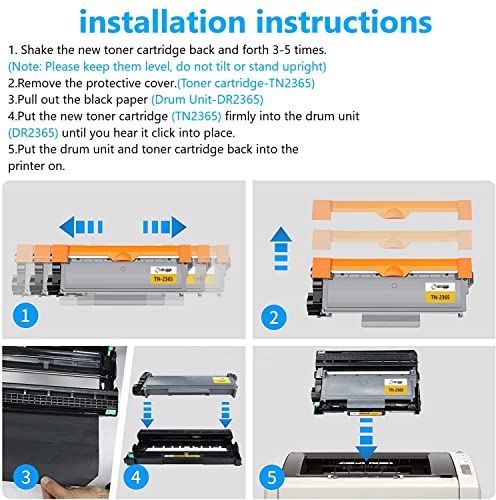 installation instructions

1. Shake the new toner cartridge back and forth 3-5 times.
(Note: Please keep them level, do not tilt or stand upright)
2.Remove the protective cover.(Toner cartridge-TN2365)
3.Pull out the black paper (Drum Unit-DR2365)
4.Put the new toner cartridge (TN2365) firmly into the drum unit (DR2365) until you hear it click into place.
5.Put the drum unit and toner cartridge back into the printer on.

TN-2365

1

TN-2365

2

3

4

TN-2365

5