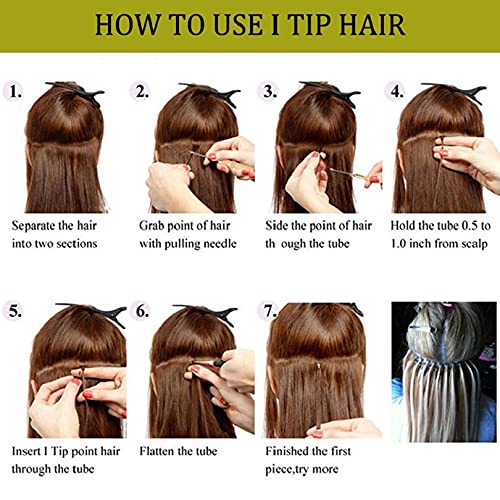 HOW TO USE I TIP HAIR

1.

Separate the hair into two sections

2.

Grab point of hair with pulling needle

3.

Side the point of hair th ough the tube

4.

Hold the tube 0.5 to 1.0 inch from scalp

5.

Insert I Tip point hair through the tube

6.

Flatten the tube

7.

Finished the first piece,try more