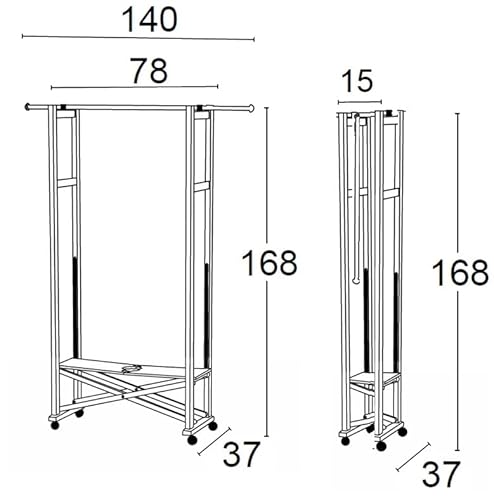 140
78
168
37
15
168
37