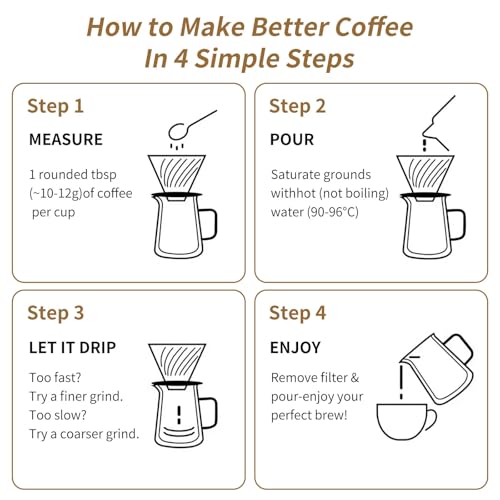 How to Make Better Coffee
In 4 Simple Steps

Step 1

MEASURE

1 rounded tbsp (~10-12g)of coffee per cup

Step 2

POUR

Saturate grounds withhot (not boiling) water (90-96°C)

Step 3

LET IT DRIP

Too fast?
Try a finer grind.
Too slow?
Try a coarser grind.

Step 4

ENJOY

Remove filter & pour-enjoy your perfect brew!