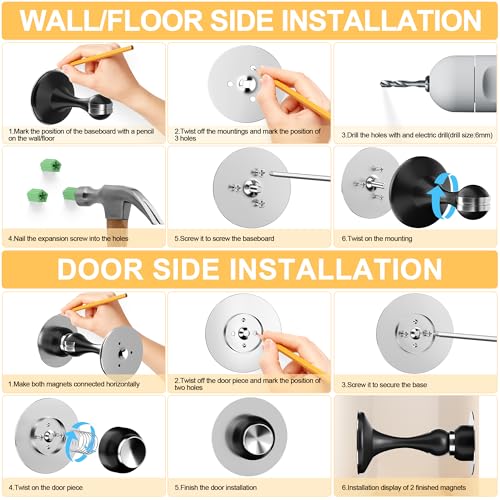 WALL/FLOOR SIDE INSTALLATION

1.Mark the position of the baseboard with a pencil on the wall/floor

2.Twist off the mountings and mark the position of 3 holes

3.Drill the holes with and electric drill(drill size:6mm)

4.Nail the expansion screw into the holes

5.Screw it to screw the baseboard

6.Twist on the mounting

DOOR SIDE INSTALLATION

1.Make both magnets connected horizontally

2.Twist off the door piece and mark the position of two holes

3.Screw it to secure the base

4.Twist on the door piece

5.Finish the door installation

6.Installation display of 2 finished magnets