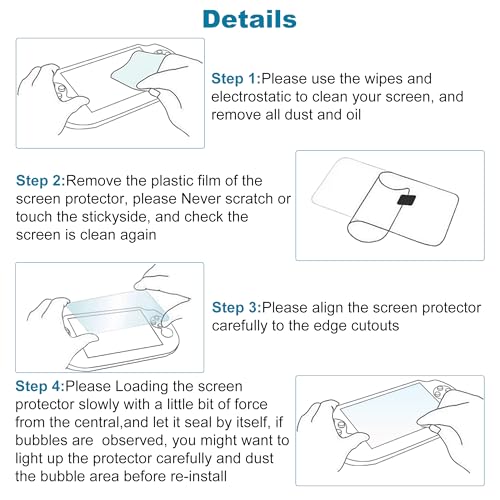 Details

Step 1:Please use the wipes and electrostatic to clean your screen, and remove all dust and oil

Step 2:Remove the plastic film of the screen protector, please Never scratch or touch the stickyside, and check the screen is clean again

Step 3:Please align the screen protector carefully to the edge cutouts

Step 4:Please Loading the screen protector slowly with a little bit of force from the central,and let it seal by itself, if bubbles are observed, you might want to light up the protector carefully and dust the bubble area before re-install