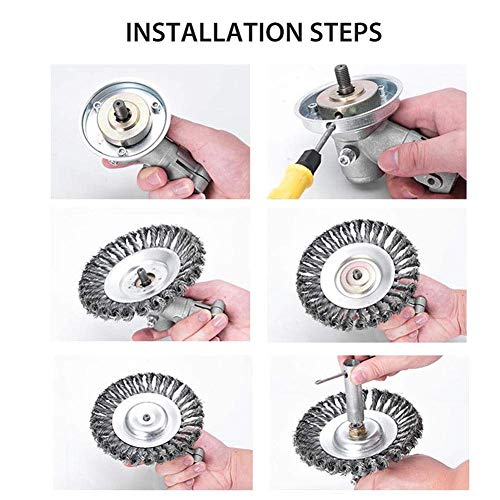 INSTALLATION STEPS