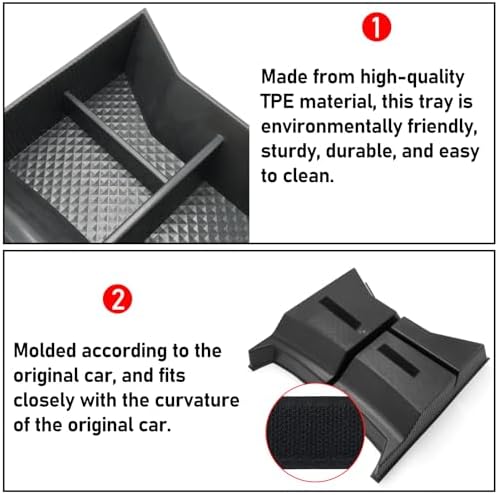 1

Made from high-quality TPE material, this tray is environmentally friendly, sturdy, durable, and easy to clean.

2

Molded according to the original car, and fits closely with the curvature of the original car.