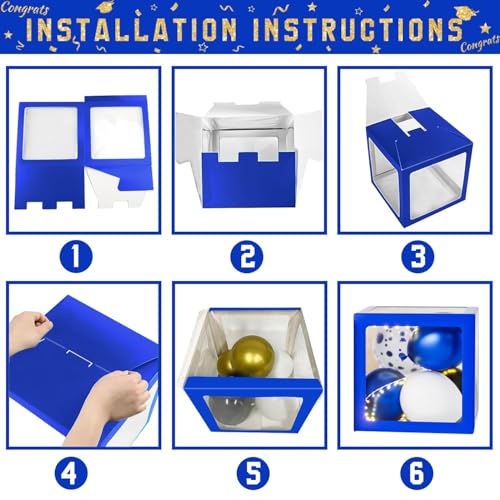 Congrats
INSTALLATION INSTRUCTIONS
Congrats

1

2

3

4

5

6