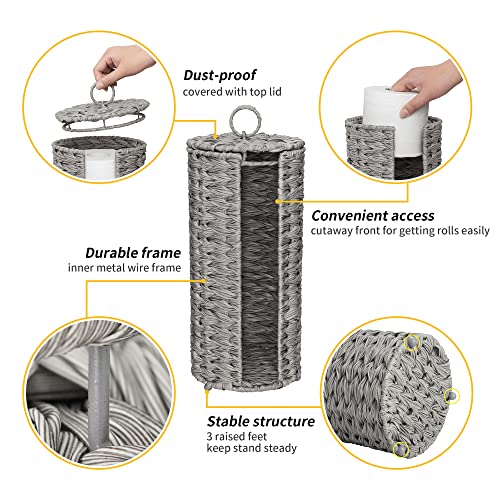 Dust-proof
covered with top lid

Convenient access
cutaway front for getting rolls easily

Durable frame
inner metal wire frame

Stable structure
3 raised feet
keep stand steady