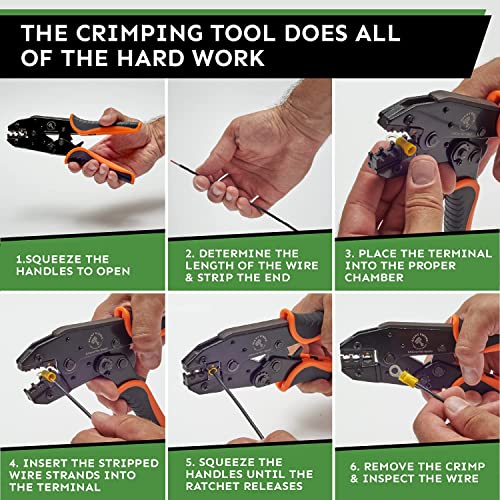 THE CRIMPING TOOL DOES ALL OF THE HARD WORK

1.SQUEEZE THE HANDLES TO OPEN

2. DETERMINE THE LENGTH OF THE WIRE & STRIP THE END

3. PLACE THE TERMINAL INTO THE PROPER CHAMBER

4. INSERT THE STRIPPED WIRE STRANDS INTO THE TERMINAL

5. SQUEEZE THE HANDLES UNTIL THE RATCHET RELEASES

6. REMOVE THE CRIMP & INSPECT THE WIRE