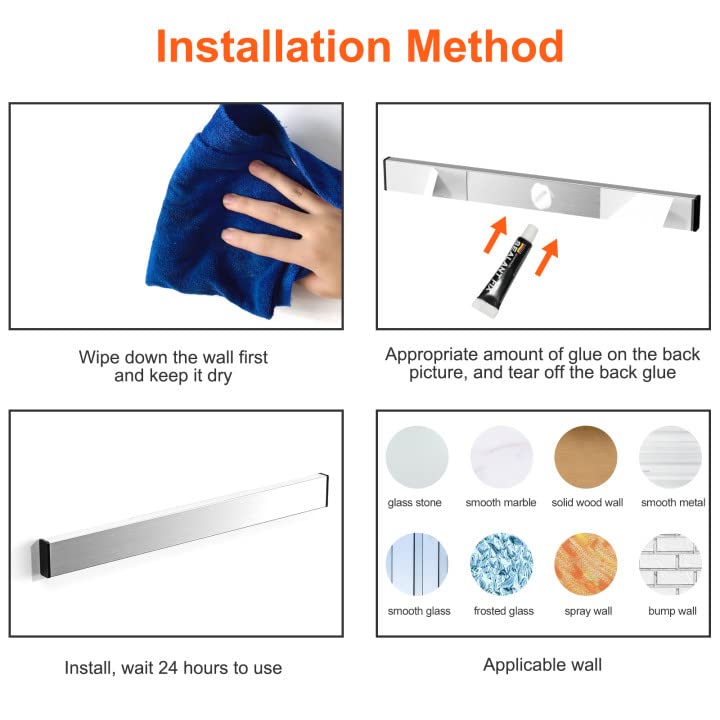 Installation Method

SEALANT FIX

Wipe down the wall first and keep it dry

Appropriate amount of glue on the back picture, and tear off the back glue

glass stone
smooth marble
solid wood wall
smooth metal
smooth glass
frosted glass
spray wall
bump wall

Install, wait 24 hours to use

Applicable wall