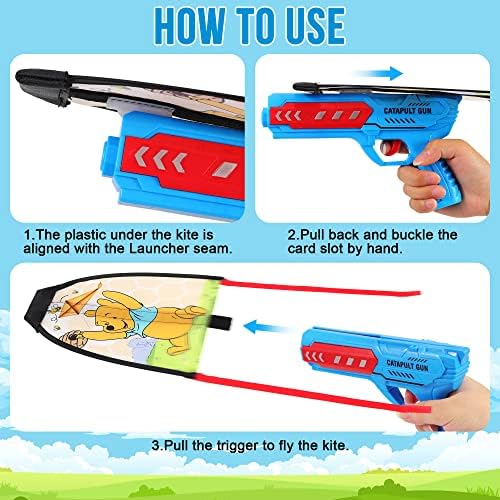 HOW TO USE

CATAPULT GUN

1.The plastic under the kite is aligned with the Launcher seam.

2.Pull back and buckle the card slot by hand.

CATAPULT GUN

3.Pull the trigger to fly the kite.