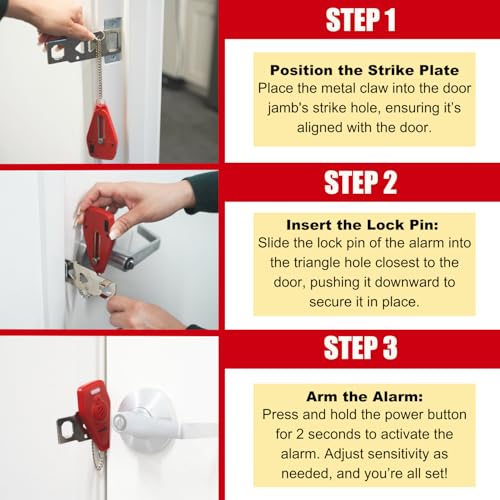 STEP 1

Position the Strike Plate
Place the metal claw into the door jamb's strike hole, ensuring it's aligned with the door.

STEP 2

Insert the Lock Pin:
Slide the lock pin of the alarm into the triangle hole closest to the door, pushing it downward to secure it in place.

STEP 3

Arm the Alarm:
Press and hold the power button for 2 seconds to activate the alarm. Adjust sensitivity as needed, and you're all set!