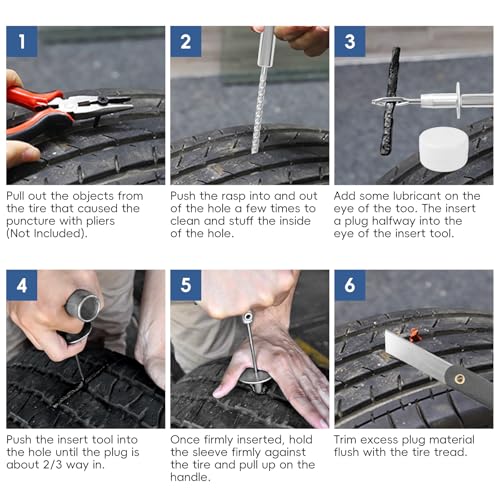 1

Pull out the objects from the tire that caused the puncture with pliers (Not Included).

2

Push the rasp into and out of the hole a few times to clean and stuff the inside of the hole.

3

Add some lubricant on the eye of the too. The insert a plug halfway into the eye of the insert tool.

4

Push the insert tool into the hole until the plug is about 2/3 way in.

5

Once firmly inserted, hold the sleeve firmly against the tire and pull up on the handle.

6

Trim excess plug material flush with the tire tread.