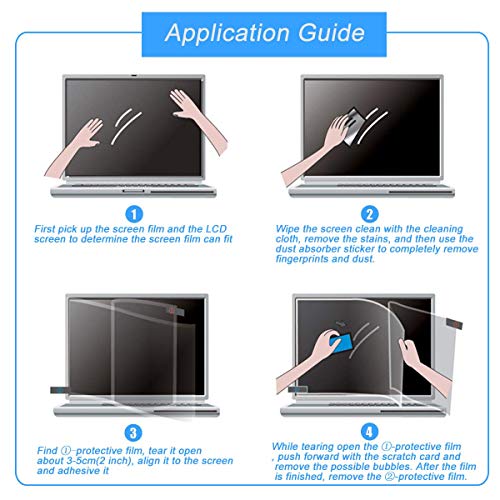 Application Guide

1

First pick up the screen film and the LCD screen to determine the screen film can fit

2

Wipe the screen clean with the cleaning cloth, remove the stains, and then use the dust absorber sticker to completely remove fingerprints and dust.

3

Find ①-protective film, tear it open about 3-5cm(2 inch), align it to the screen and adhesive it

4

While tearing open the ①-protective film , push forward with the scratch card and remove the possible bubbles. After the film is finished, remove the ②-protective film.