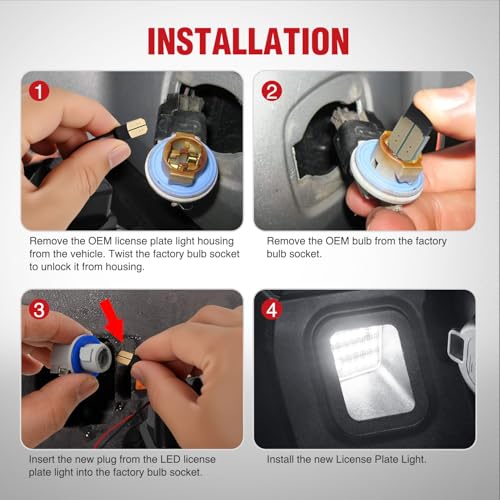 INSTALLATION

1

Remove the OEM license plate light housing from the vehicle. Twist the factory bulb socket to unlock it from housing.

2

Remove the OEM bulb from the factory bulb socket.

3

Insert the new plug from the LED license plate light into the factory bulb socket.

4

Install the new License Plate Light.