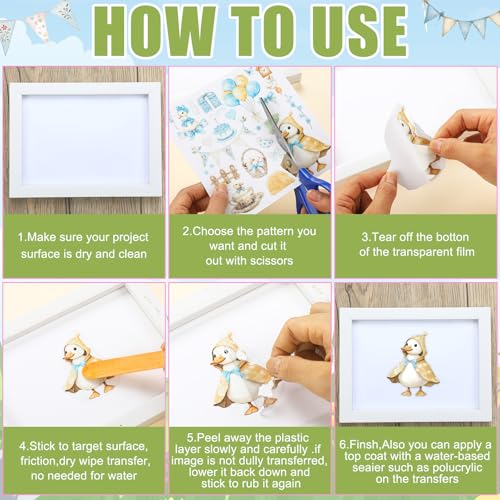 HOW TO USE

1.Make sure your project surface is dry and clean

2.Choose the pattern you want and cut it out with scissors

3.Tear off the botton of the transparent film

4.Stick to target surface, friction,dry wipe transfer, no needed for water

5.Peel away the plastic layer slowly and carefully .if image is not dully transferred, lower it back down and stick to rub it again

6.Finsh,Also you can apply a top coat with a water-based seaier such as polucrylic on the transfers