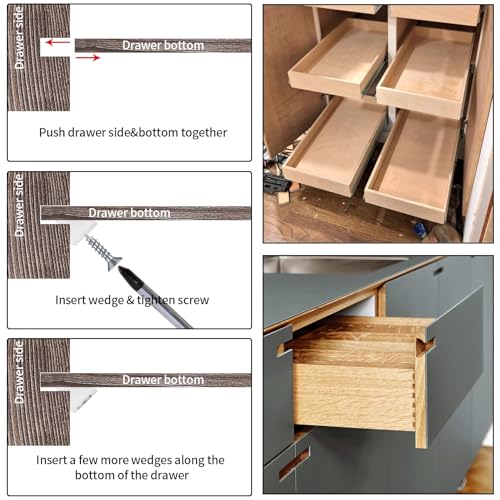 Drawer side
Drawer bottom
Push drawer side&bottom together

Drawer side
Drawer bottom
Insert wedge & tighten screw

Drawer side
Drawer bottom
Insert a few more wedges along the bottom of the drawer