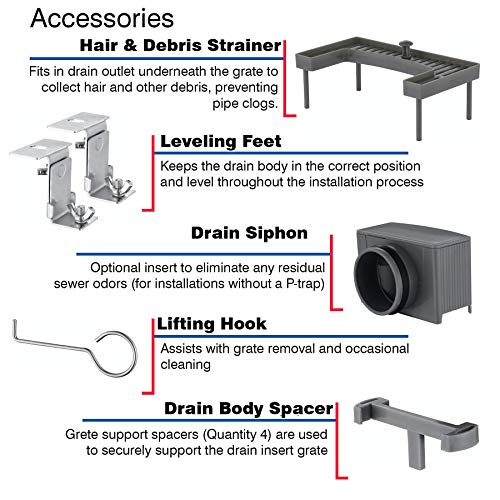 Accessories

Hair & Debris Strainer

Fits in drain outlet underneath the grate to collect hair and other debris, preventing pipe clogs.

Leveling Feet

Keeps the drain body in the correct position and level throughout the installation process

Drain Siphon

Optional insert to eliminate any residual sewer odors (for installations without a P-trap)

Lifting Hook

Assists with grate removal and occasional cleaning

Drain Body Spacer

Grete support spacers (Quantity 4) are used to securely support the drain insert grate