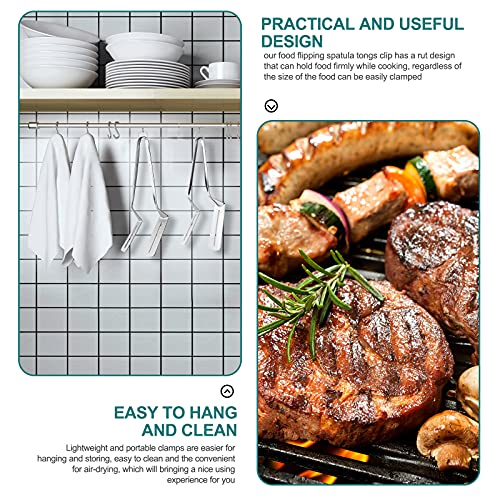 PRACTICAL AND USEFUL DESIGN

our food flipping spatula tongs clip has a rut design that can hold food firmly while cooking, regardless of the size of the food can be easily clamped

EASY TO HANG AND CLEAN

Lightweight and portable clamps are easier for hanging and storing, easy to clean and the convenient for air-drying, which will bringing a nice using experience for you