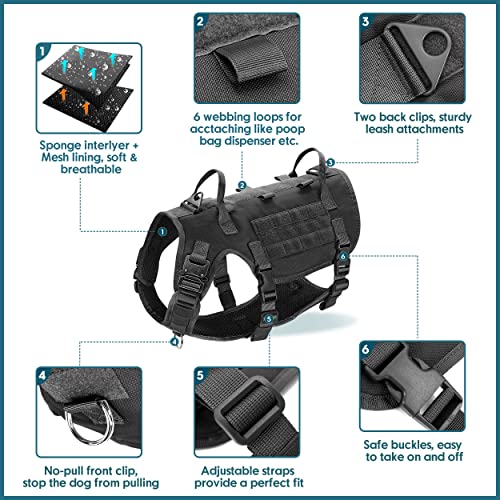 1

Sponge interlyer + Mesh lining, soft & breathable

2

6 webbing loops for acctaching like poop bag dispenser etc.

3

Two back clips, sturdy leash attachments

1
2
3
4
5
6

4

No-pull front clip, stop the dog from pulling

5

Adjustable straps provide a perfect fit

6

Safe buckles, easy to take on and off