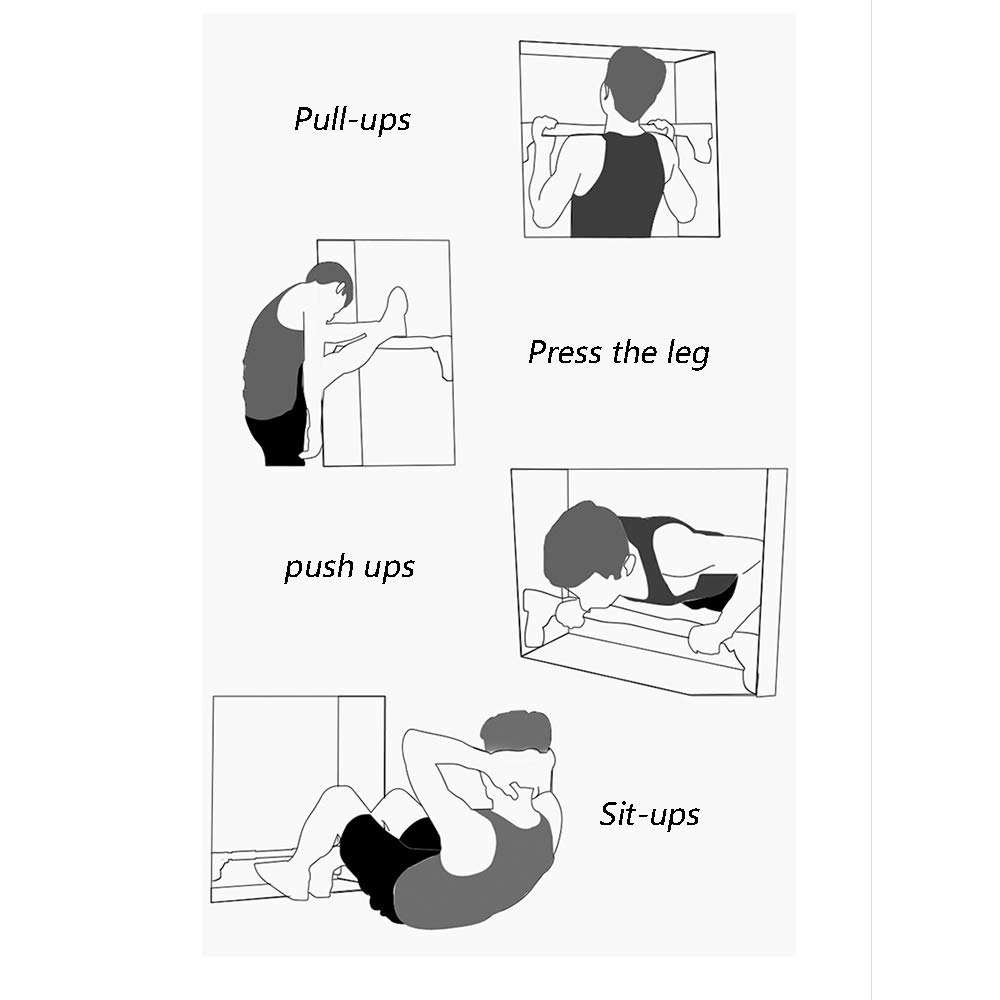 Pull-ups

Press the leg

push ups

Sit-ups