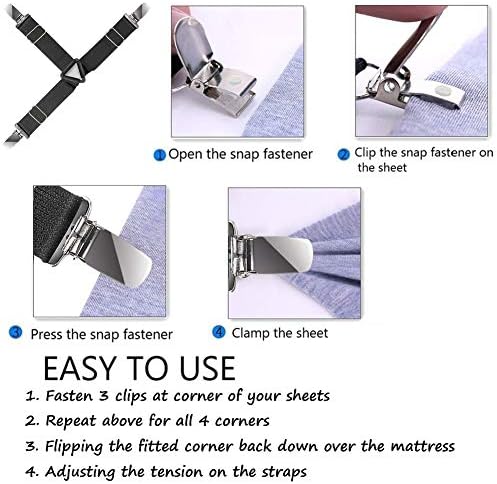 1 Open the snap fastener

2 Clip the snap fastener on the sheet

3 Press the snap fastener

4 Clamp the sheet

EASY TO USE

1. Fasten 3 clips at corner of your sheets
2. Repeat above for all 4 corners
3. Flipping the fitted corner back down over the mattress
4. Adjusting the tension on the straps