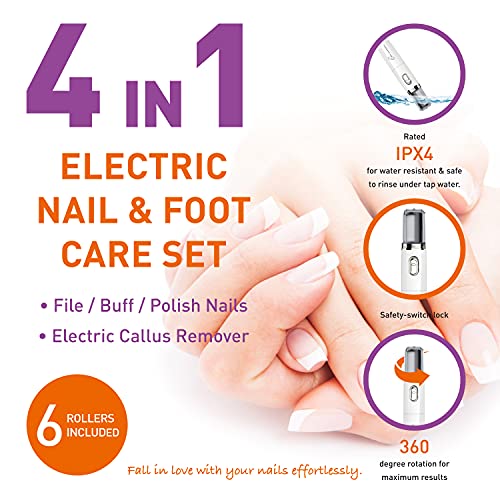 4 IN 1

ELECTRIC NAIL & FOOT CARE SET

• File / Buff / Polish Nails
• Electric Callus Remover

6 ROLLERS INCLUDED

Fall in love with your nails effortlessly.

Rated
IPX4
for water resistant & safe to rinse under tap water.

Safety-switch lock

360
degree rotation for maximum results