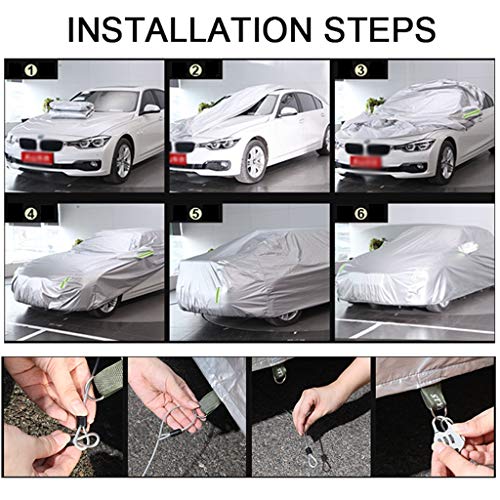 INSTALLATION STEPS

1

2

3

4

5

6