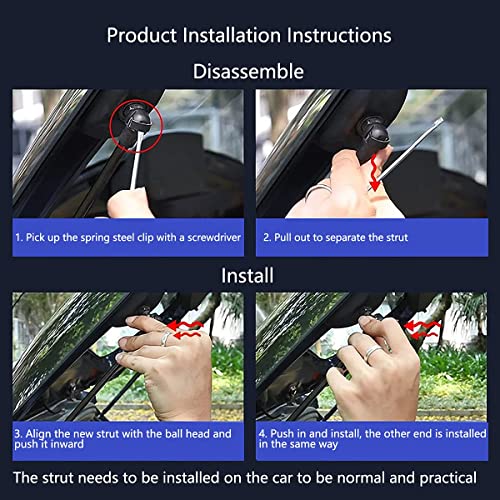 Product Installation Instructions

Disassemble

1. Pick up the spring steel clip with a screwdriver

2. Pull out to separate the strut

Install

3. Align the new strut with the ball head and push it inward

4. Push in and install, the other end is installed in the same way

The strut needs to be installed on the car to be normal and practical