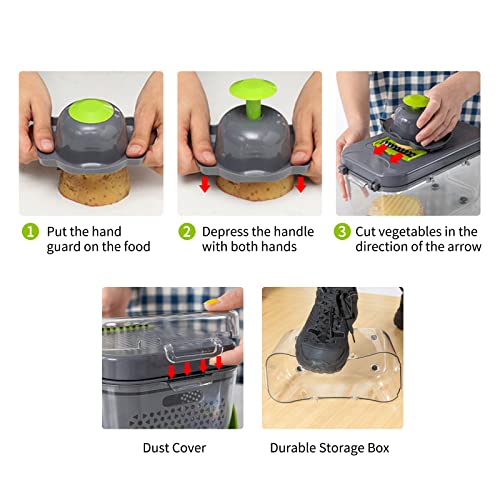 1 Put the hand guard on the food

2 Depress the handle with both hands

3 Cut vegetables in the direction of the arrow

Dust Cover

Durable Storage Box