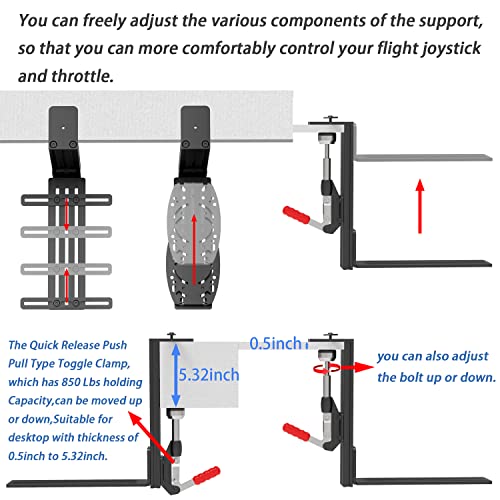 You can freely adjust the various components of the support, so that you can more comfortably control your flight joystick and throttle.

The Quick Release Push Pull Type Toggle Clamp, which has 850 Lbs holding Capacity,can be moved up or down,Suitable for desktop with thickness of 0.5inch to 5.32inch.

5.32inch

0.5inch

you can also adjust the bolt up or down.