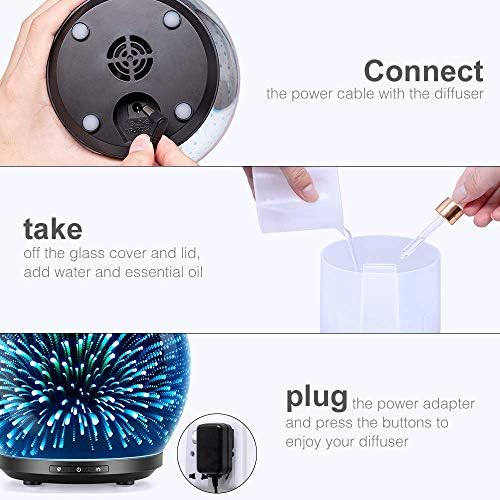 Connect
the power cable with the diffuser

take
off the glass cover and lid, add water and essential oil

plug the power adapter and press the buttons to enjoy your diffuser