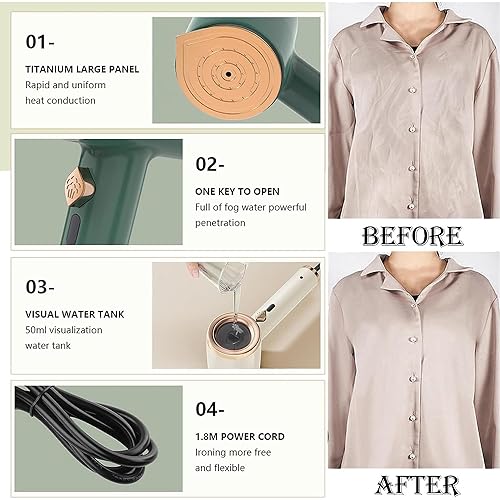 01-

TITANIUM LARGE PANEL
Rapid and uniform heat conduction

02-

ONE KEY TO OPEN
Full of fog water powerful penetration

03-

VISUAL WATER TANK
50ml visualization water tank

04-

1.8M POWER CORD
Ironing more free and flexible

BEFORE

AFTER