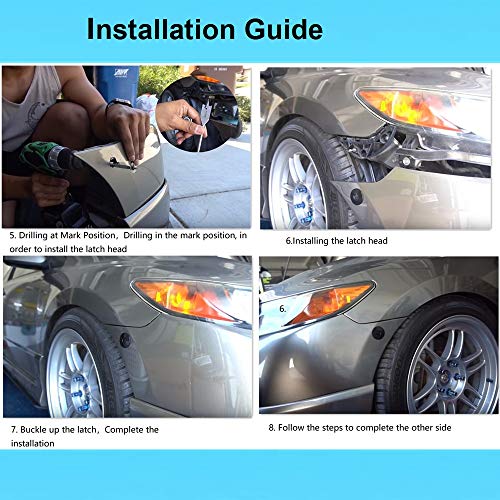 Installation Guide

5. Drilling at Mark Position，Drilling in the mark position, in order to install the latch head

6.Installing the latch head

6.

7. Buckle up the latch，Complete the installation

8. Follow the steps to complete the other side