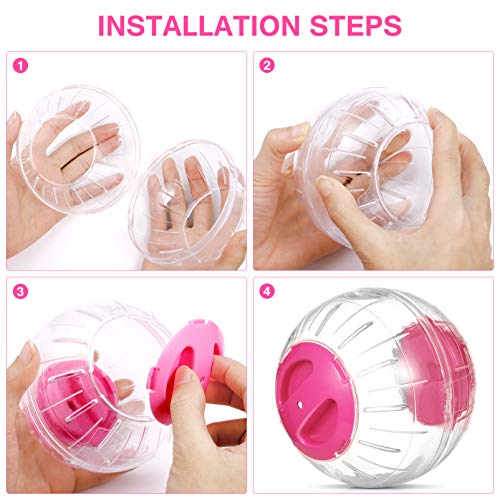 INSTALLATION STEPS

1

2

3

4