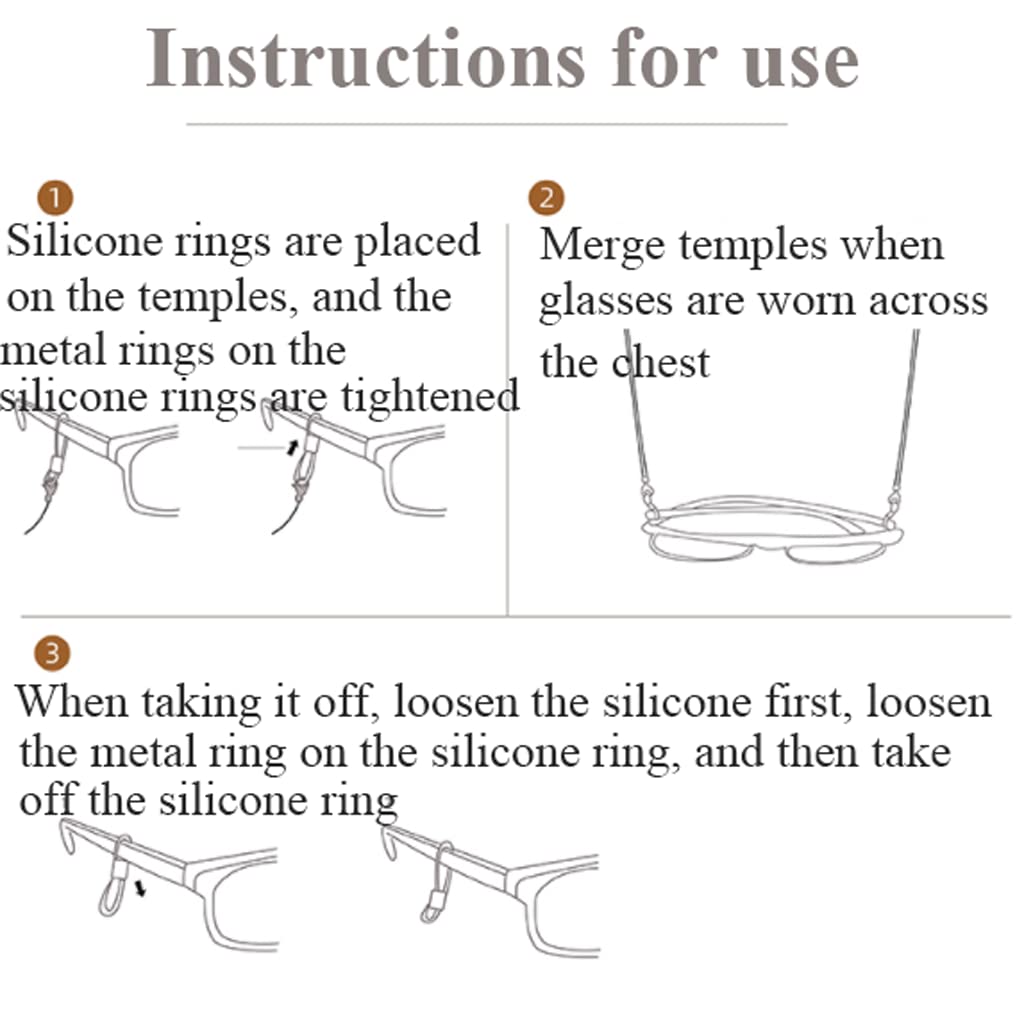 Instructions for use

1
Silicone rings are placed on the temples, and the metal rings on the silicone rings are tightened

2
Merge temples when glasses are worn across the chest

3
When taking it off, loosen the silicone first, loosen the metal ring on the silicone ring, and then take off the silicone ring