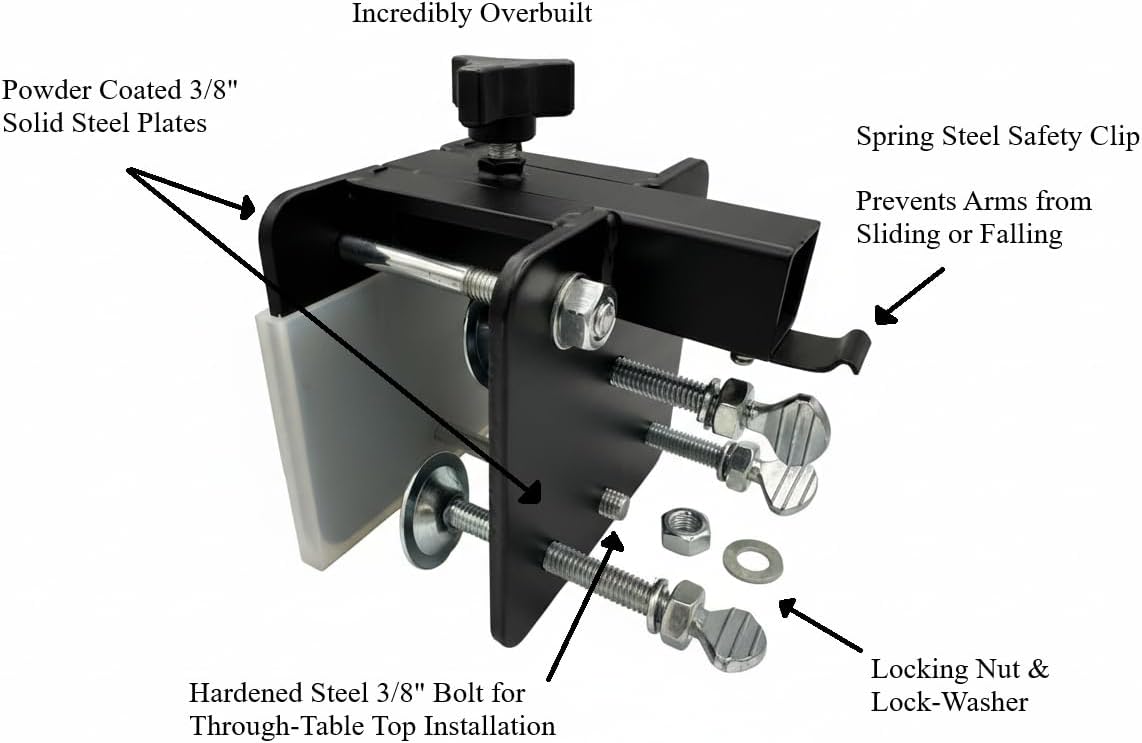 Incredibly Overbuilt

Powder Coated 3/8" Solid Steel Plates

Spring Steel Safety Clip

Prevents Arms from Sliding or Falling

Hardened Steel 3/8" Bolt for Through-Table Top Installation

Locking Nut & Lock-Washer